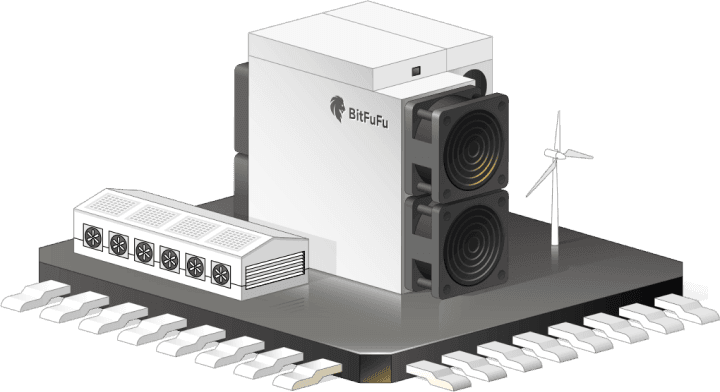 BitFuFu