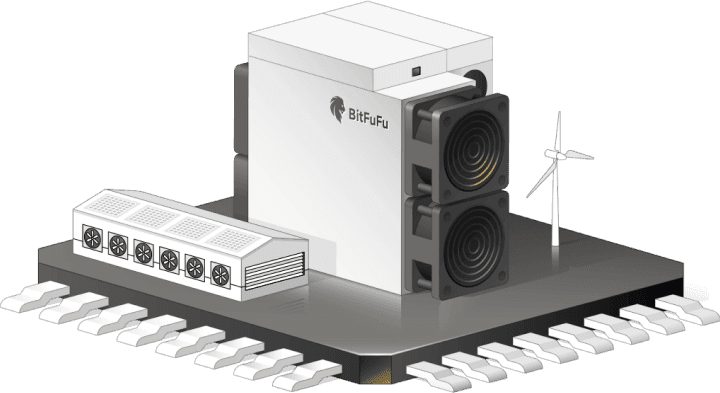 BitFuFu